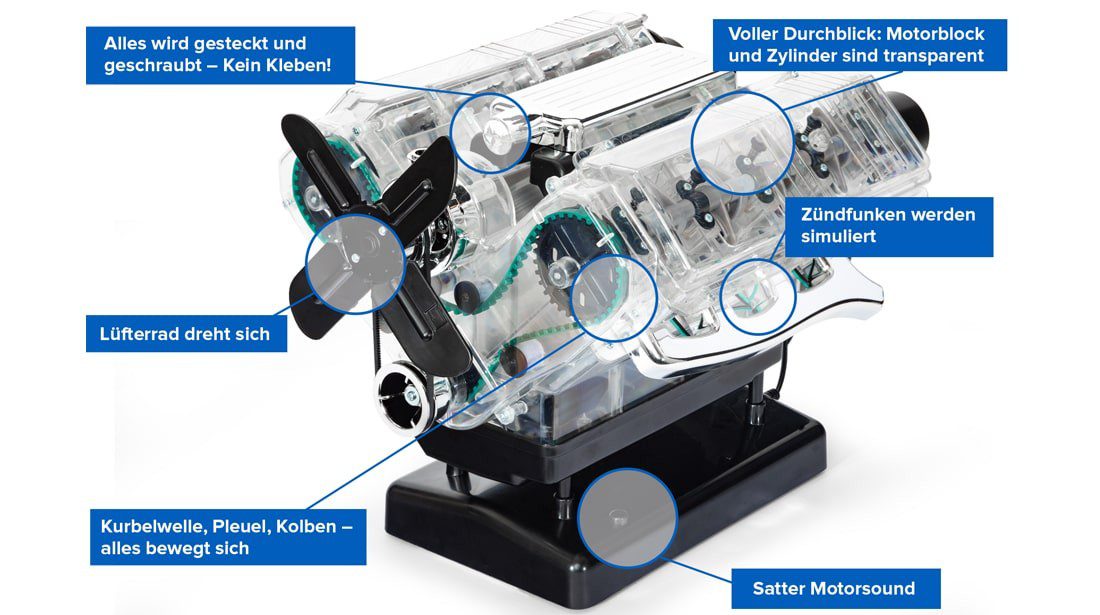 Alles wird gesteckt und geschraubt – Kein Kleben!

Voller Durchblick: Motorblock und Zylinder sind transparent

Zündfunken werden simuliert

Lüfterrad dreht sich

Kurbelwelle, Pleuel, Kolben – alles bewegt sich

Satter Motorsound